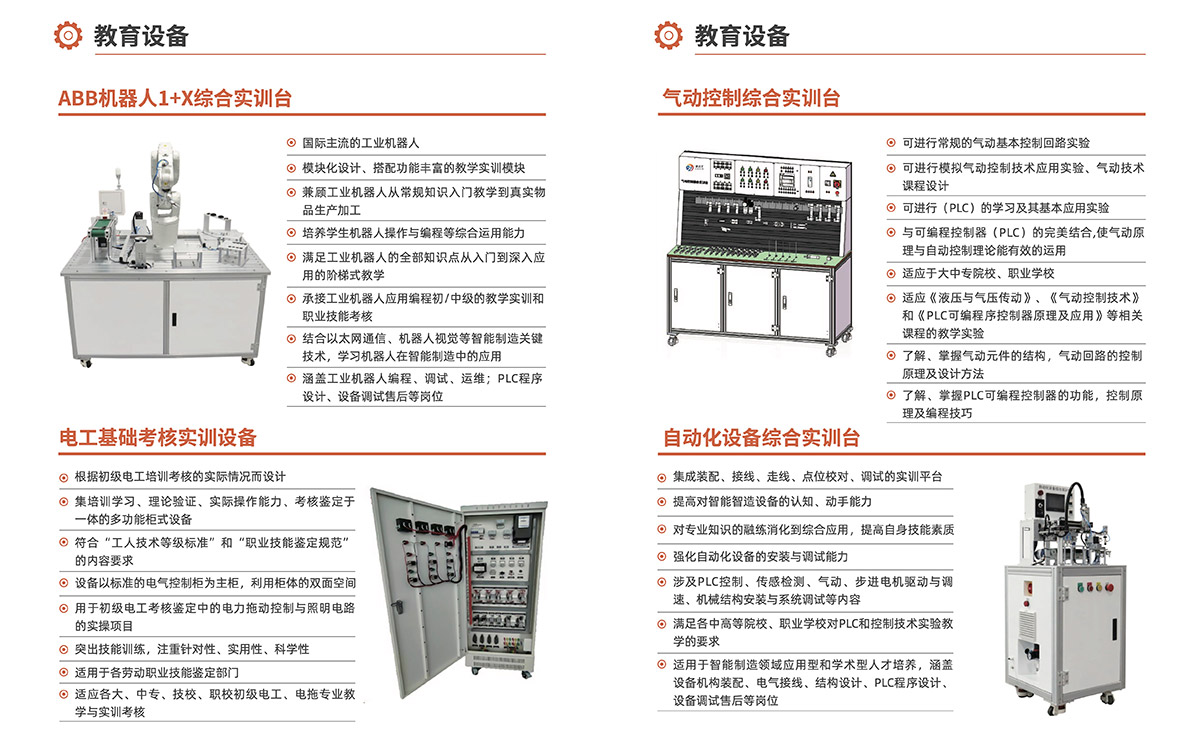 教育设备

ABB机器人1+X综合实训台

国际主流的工业机器人

模块化设计、搭配功能丰富的教学实训模块

兼顾工业机器人从常规知识入门教学到真实物品生产加工

培养学生机器人操作与编程等综合运用能力

满足工业机器人的全部知识点从入门到深入应用的阶梯式教学

承接工业机器人应用编程初/中级的教学实训和职业技能考核

结合以太网通信、机器人视觉等智能制造关键技术，学习机器人在智能制造中的应用

涵盖工业机器人编程、调试、运维；PLC程序设计、设备调试售后等岗位

电工基础考核实训设备

根据初级电工培训考核的实际情况而设计

集培训学习、理论验证、实际操作能力、考核鉴定于一体的多功能柜式设备

符合“工人技术等级标准”和“职业技能鉴定规范”的内容要求

设备以标准的电气控制柜为主柜，利用柜体的双面空间

用于初级电工考核鉴定中的电力拖动控制与照明电路的实操项目

突出技能训练，注重针对性、实用性、科学性

适用于各劳动职业技能鉴定部门

适应各大、中专、技校、职校初级电工、电拖专业教学与实训考核

教育设备

气动控制综合实训台

可进行常规的气动基本控制回路实验

可进行模拟气动控制技术应用实验、气动技术课程设计

可进行（PLC）的学习及其基本应用实验

与可编程控制器（PLC）的完美结合,使气动原理与自动控制理论能有效的运用

适应于大中专院校、职业学校

适应《液压与气压传动》、《气动控制技术》和《PLC可编程序控制器原理及应用》等相关课程的教学实验

了解、掌握气动元件的结构，气动回路的控制原理及设计方法

了解、掌握PLC可编程控制器的功能，控制原理及编程技巧

自动化设备综合实训台

集成装配、接线、走线、点位校对、调试的实训平台

提高对智能智造设备的认知、动手能力

对专业知识的融练消化到综合应用，提高自身技能素质

强化自动化设备的安装与调试能力

涉及PLC控制、传感检测、气动、步进电机驱动与调速、机械结构安装与系统调试等内容

满足各中高等院校、职业学校对PLC和控制技术实验教学的要求

适用于智能制造领域应用型和学术型人才培养，涵盖设备机构装配、电气接线、结构设计、PLC程序设计、设备调试售后等岗位